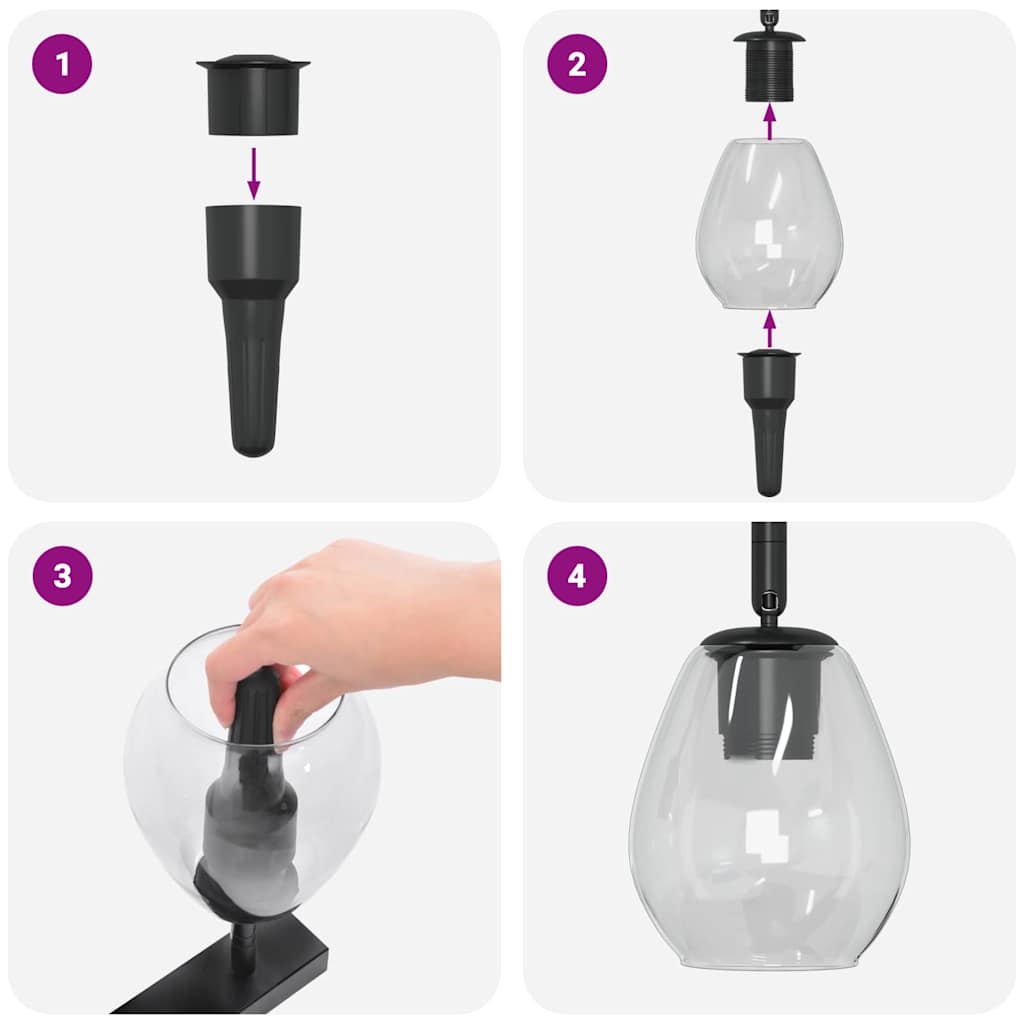 1

2

3

4