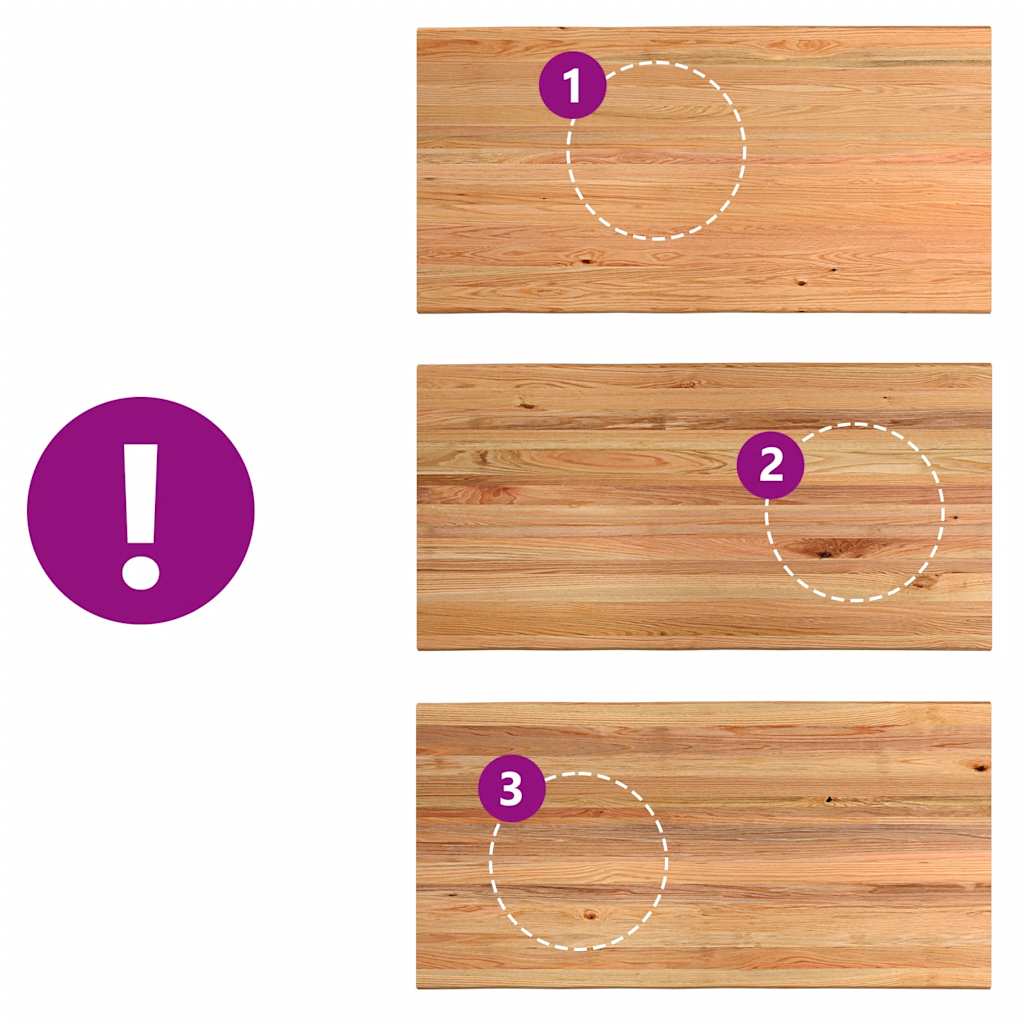 !

1

2

3