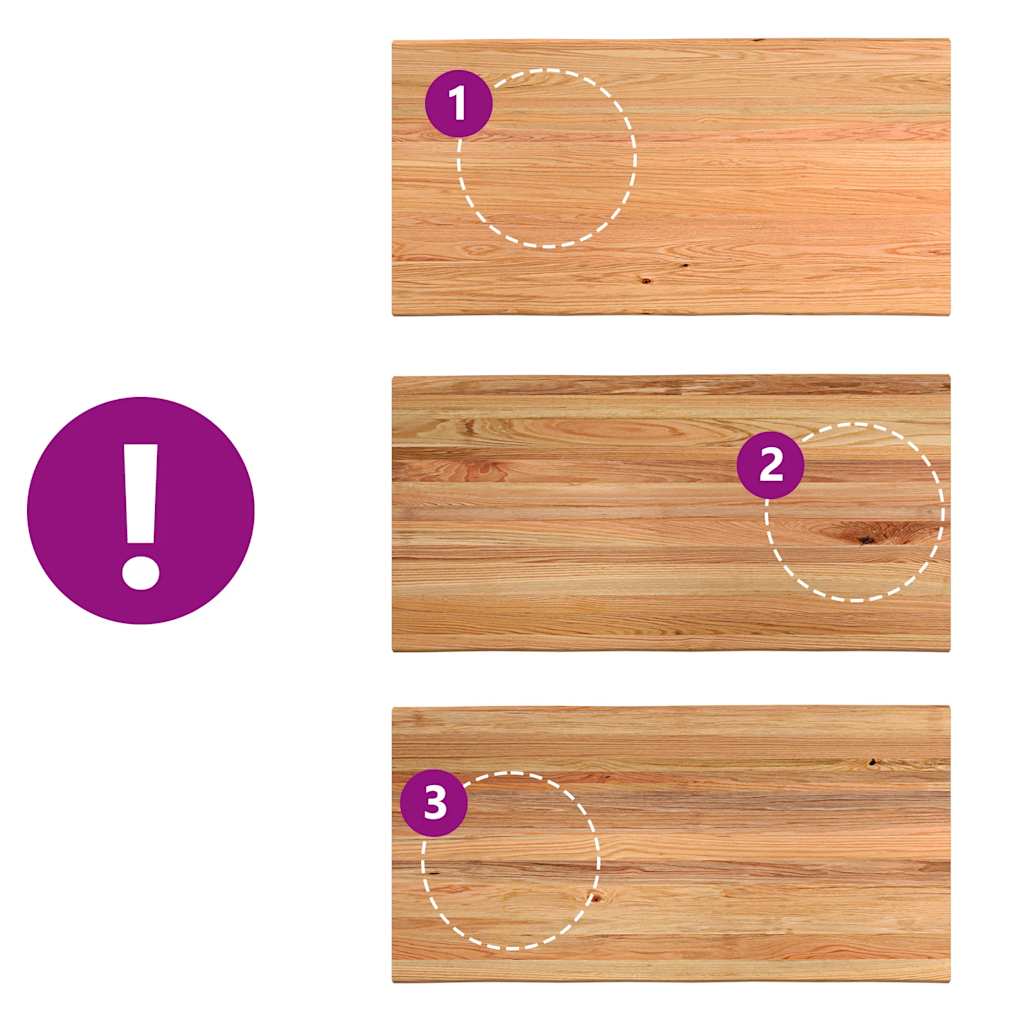 !
1
2
3